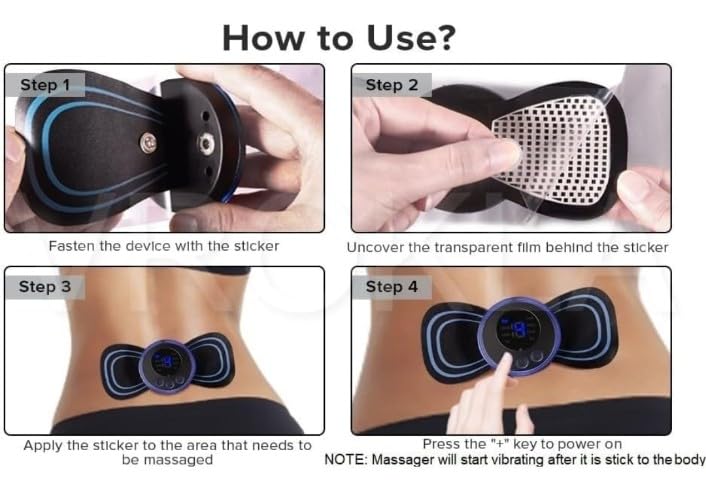 How to Use?

Step 1

Fasten the device with the sticker

Step 2

Uncover the transparent film behind the sticker

Step 3

Apply the sticker to the area that needs to be massaged

Step 4

Press the "+" key to power on
NOTE: Massager will start vibrating after it is stick to the body