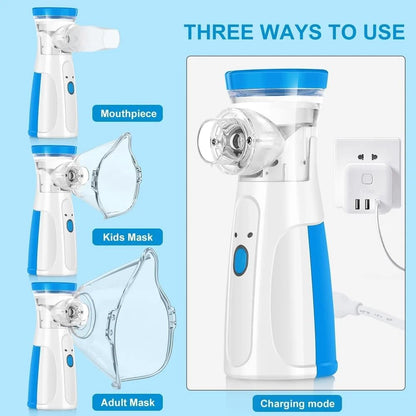 THREE WAYS TO USE

Mouthpiece

Kids Mask

Adult Mask

Charging mode