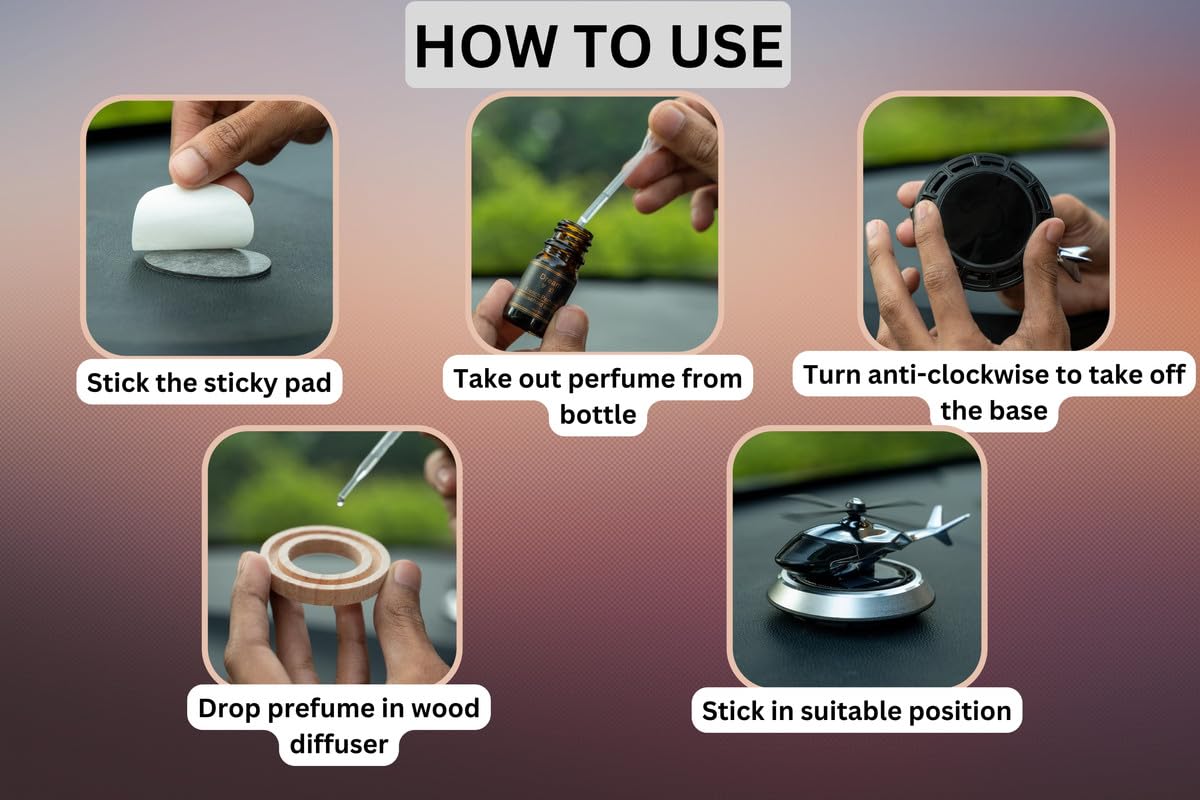 HOW TO USE

Stick the sticky pad

Take out perfume from bottle

Turn anti-clockwise to take off the base

Drop prefume in wood diffuser

Stick in suitable position